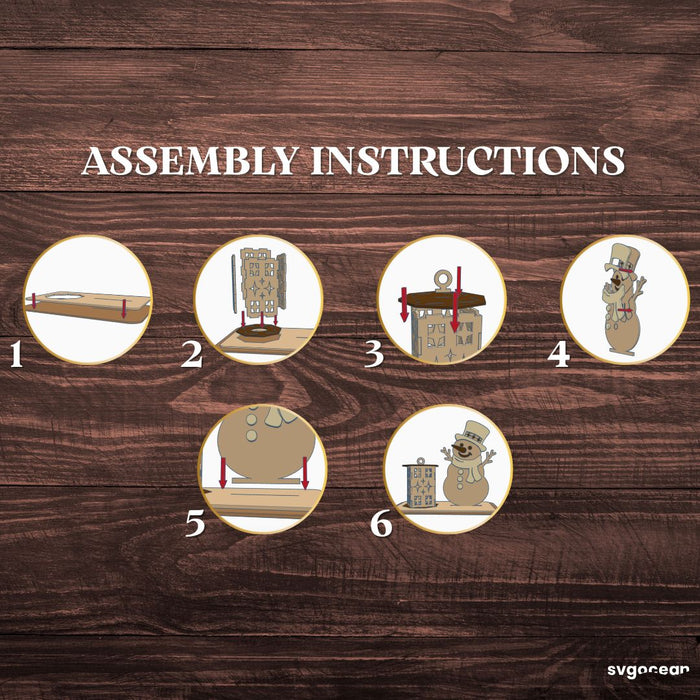 ASSEMBLY INSTRUCTIONS

1

2

3

4

5

6

svgocean