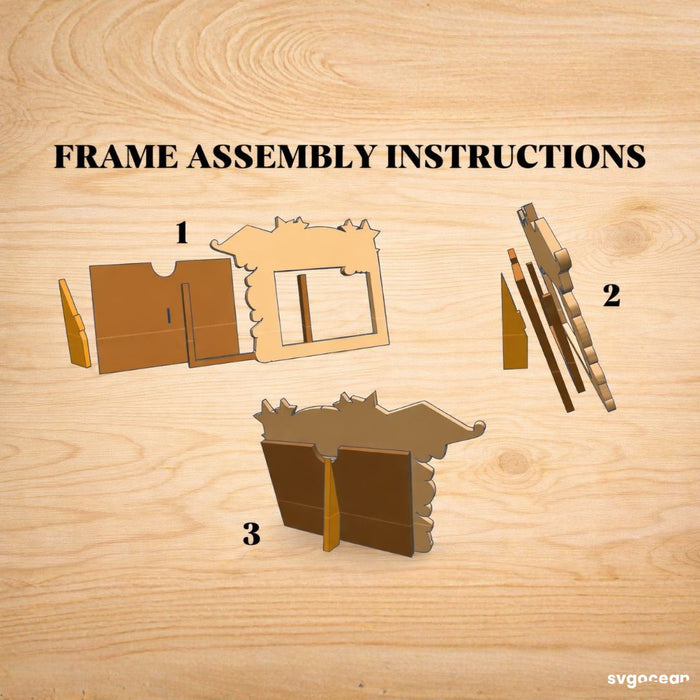 FRAME ASSEMBLY INSTRUCTIONS

1

2

3

svgocean