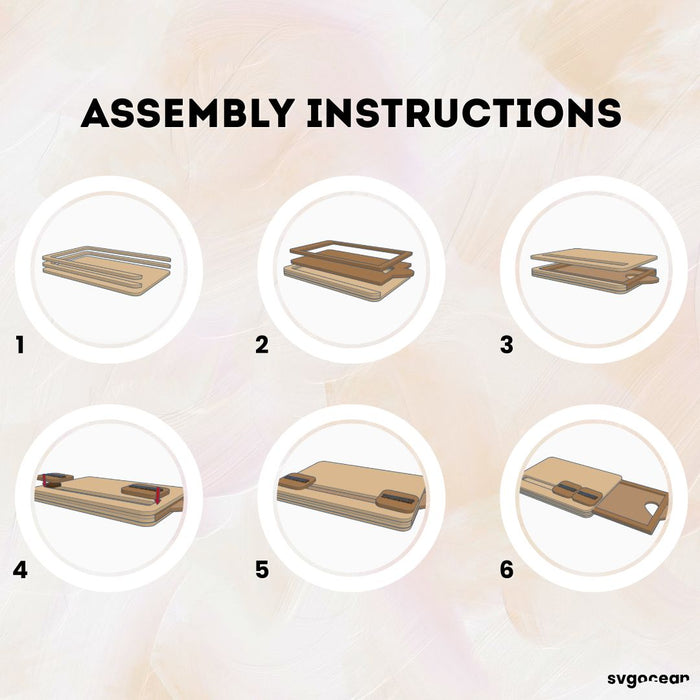 ASSEMBLY INSTRUCTIONS

1

2

3

4

5

6

svgocean