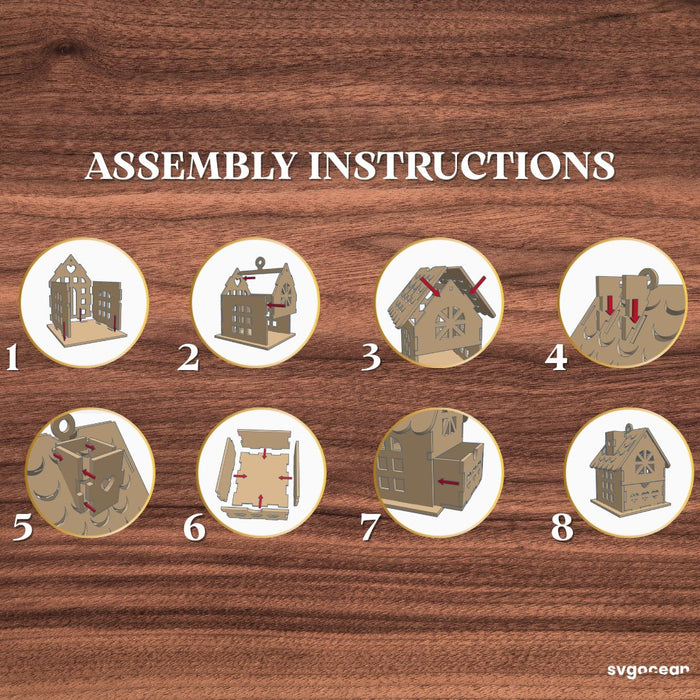 ASSEMBLY INSTRUCTIONS

1

2

3

4

5

6

7

8

svgocean