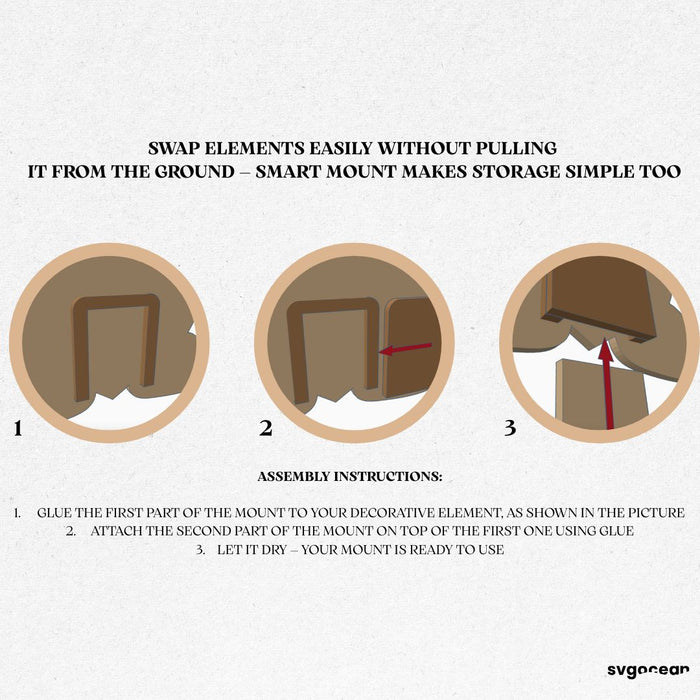 SWAP ELEMENTS EASILY WITHOUT PULLING IT FROM THE GROUND – SMART MOUNT MAKES STORAGE SIMPLE TOO

1

2

3

ASSEMBLY INSTRUCTIONS:

1. GLUE THE FIRST PART OF THE MOUNT TO YOUR DECORATIVE ELEMENT, AS SHOWN IN THE PICTURE
2. ATTACH THE SECOND PART OF THE MOUNT ON TOP OF THE FIRST ONE USING GLUE
3. LET IT DRY – YOUR MOUNT IS READY TO USE

svgocean